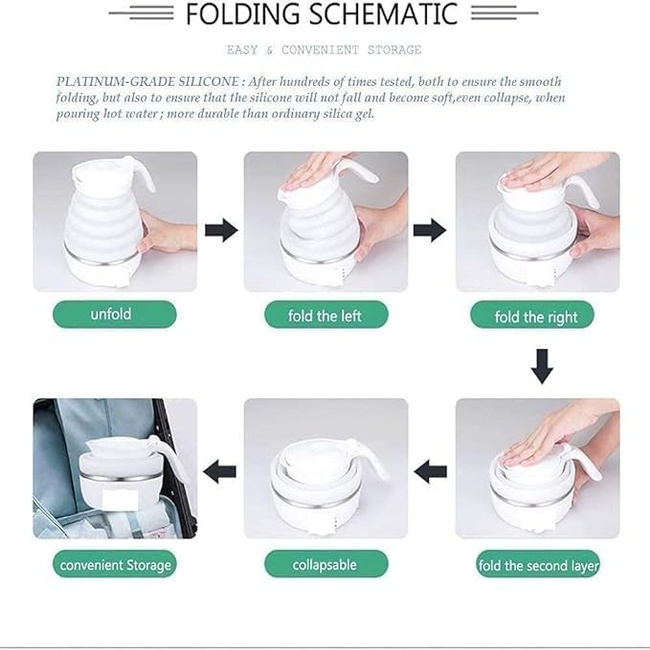 FOLDING SCHEMATIC

EASY & CONVENIENT STORAGE

PLATINUM-GRADE SILICONE : After hundreds of times tested, both to ensure the smooth folding, but also to ensure that the silicone will not fall and become soft,even collapse, when pouring hot water ; more durable than ordinary silica gel.

unfold

fold the left

fold the right

fold the second layer

collapsable

convenient Storage